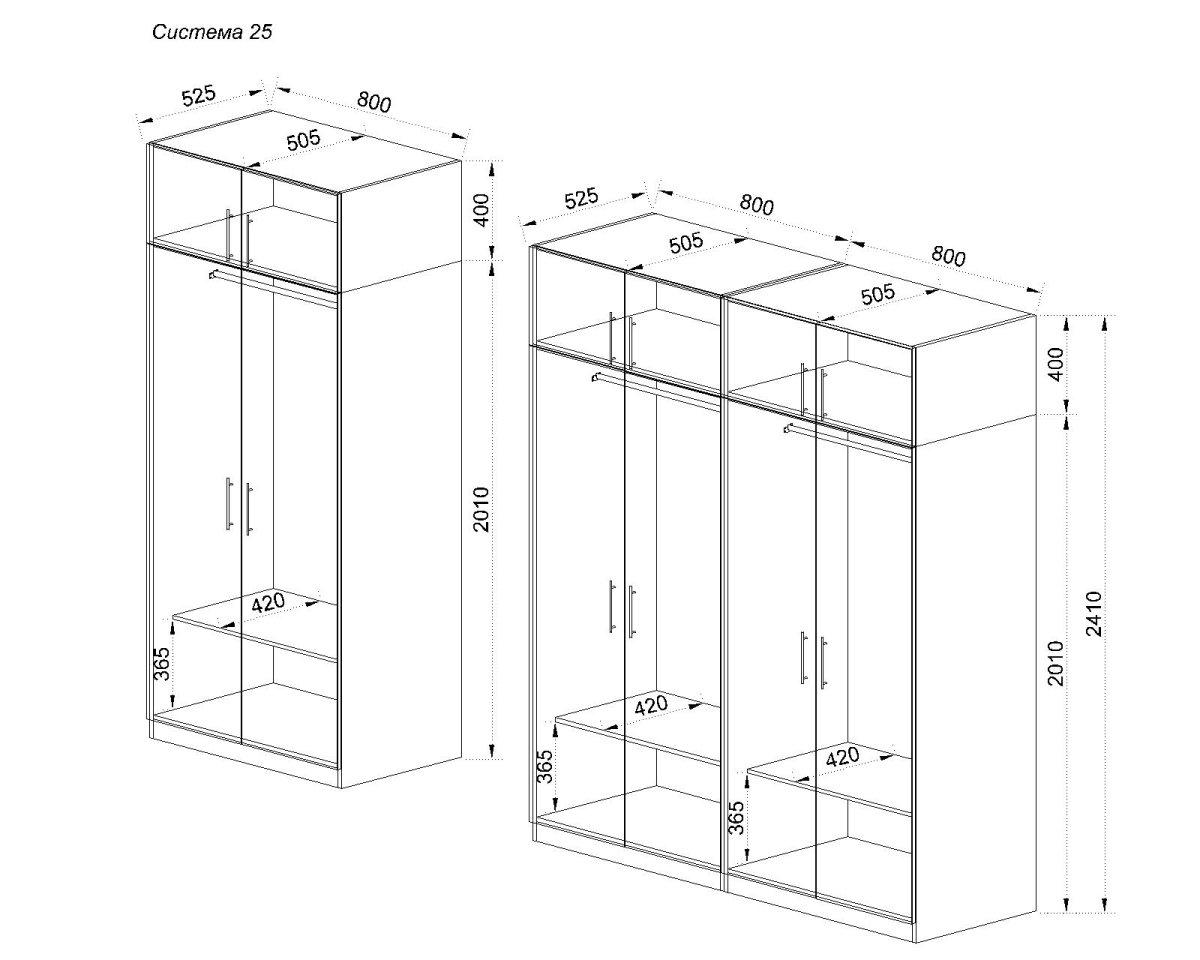 Система 25

525
800
505
400
2010
420
365

525
800
800
505
505
400
2010
2410
420
365
420
365